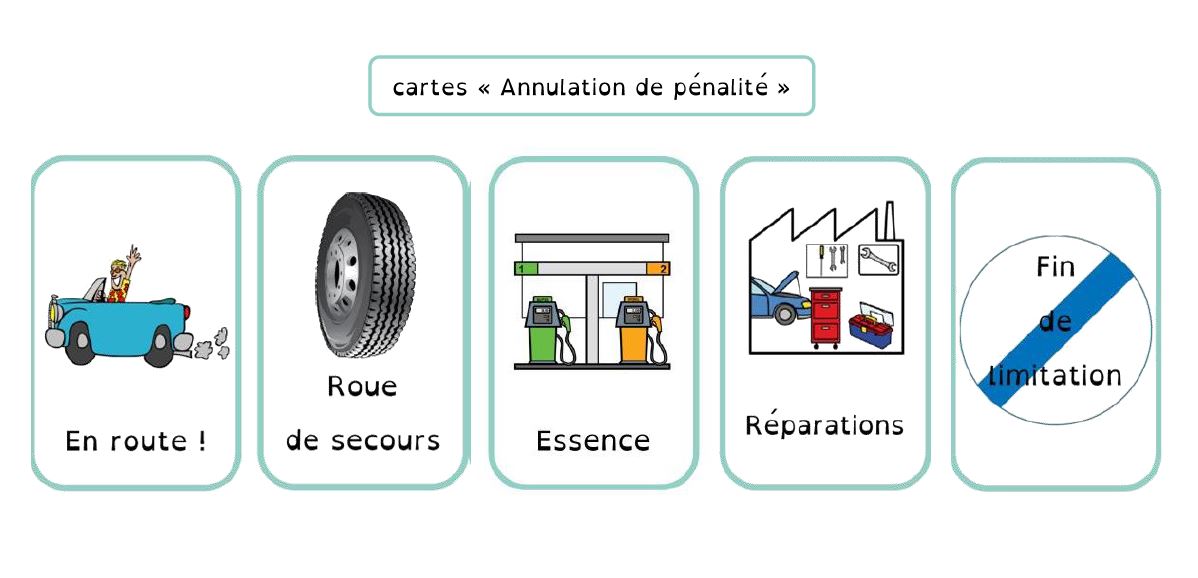 cartes « Annulation de pénalité »

En route !

Roue de secours

1 2

Essence

Réparations

Fin de limitation